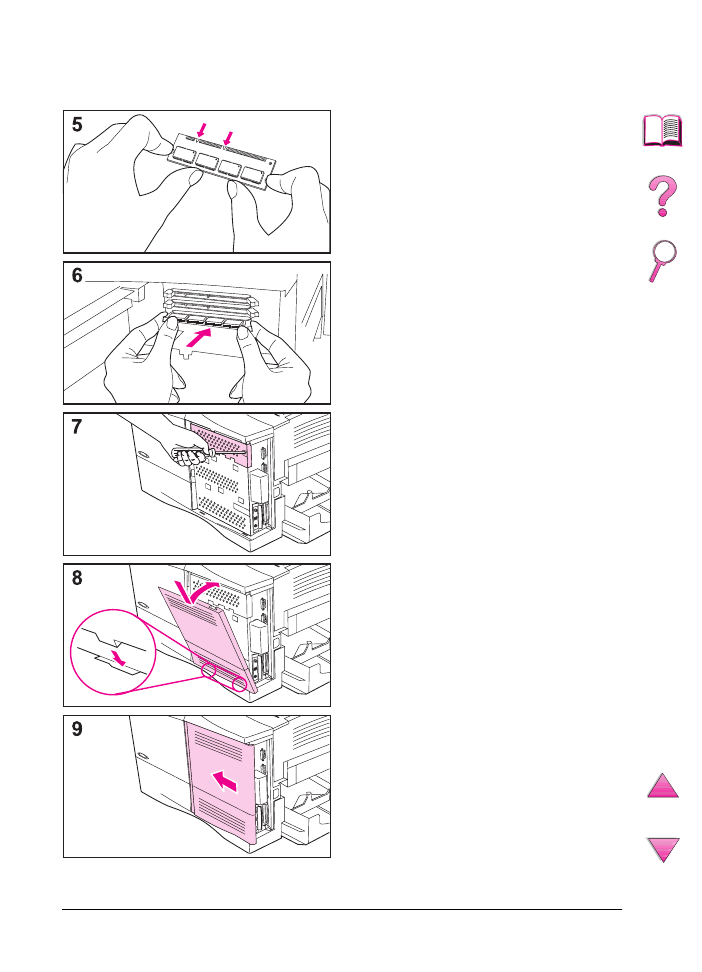 5

6

7

8

9